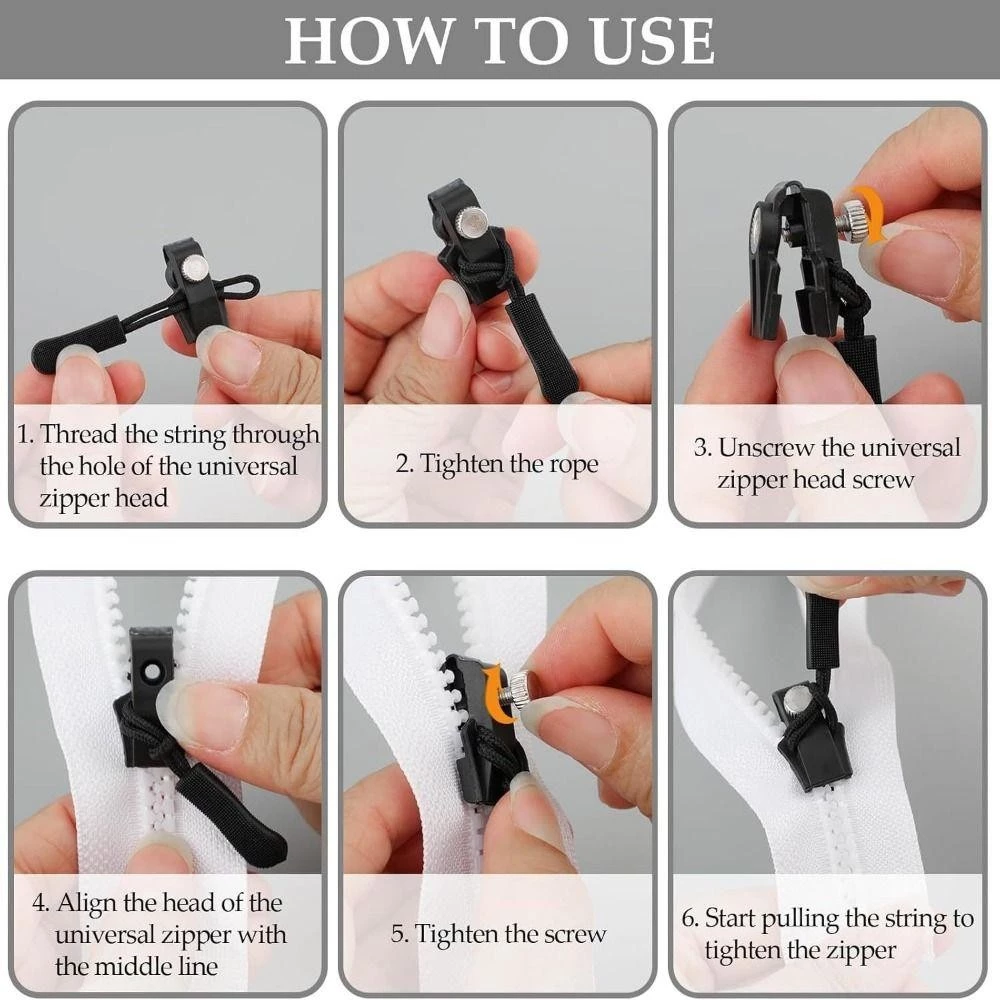 HOW TO USE

1. Thread the string through the hole of the universal zipper head

2. Tighten the rope

3. Unscrew the universal zipper head screw

4. Align the head of the universal zipper with the middle line

5. Tighten the screw

6. Start pulling the string to tighten the zipper